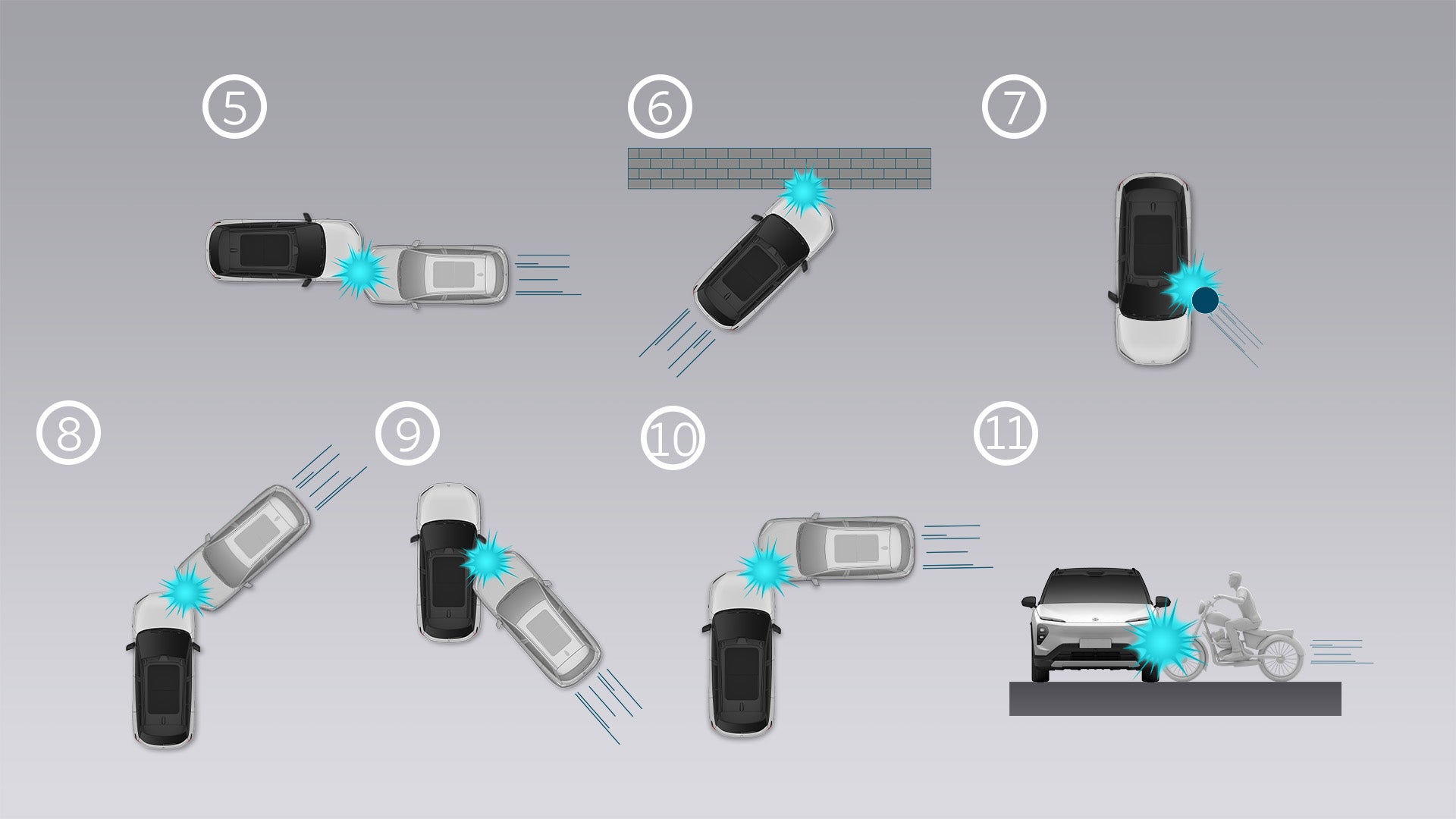 ⑤
⑥
⑦
⑧
⑨
⑩
⑪